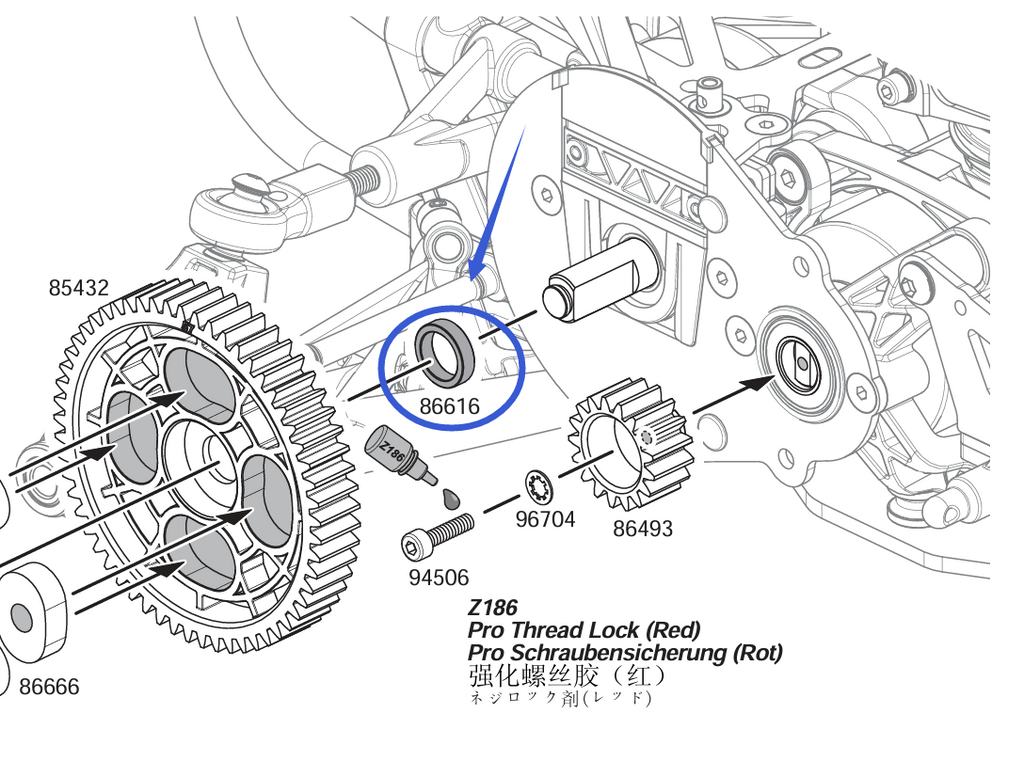 85432

86616

Z186

96704

86493

94506

86666

Z186
Pro Thread Lock (Red)
Pro Schraubensicherung (Rot)
强化螺丝胶（红）
ネジロック剤(レッド)